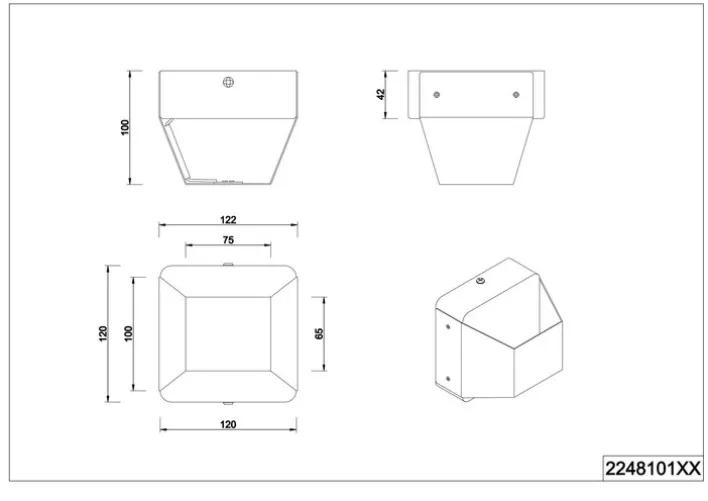 100

42

122

75

120

100

65

120

2248101XX